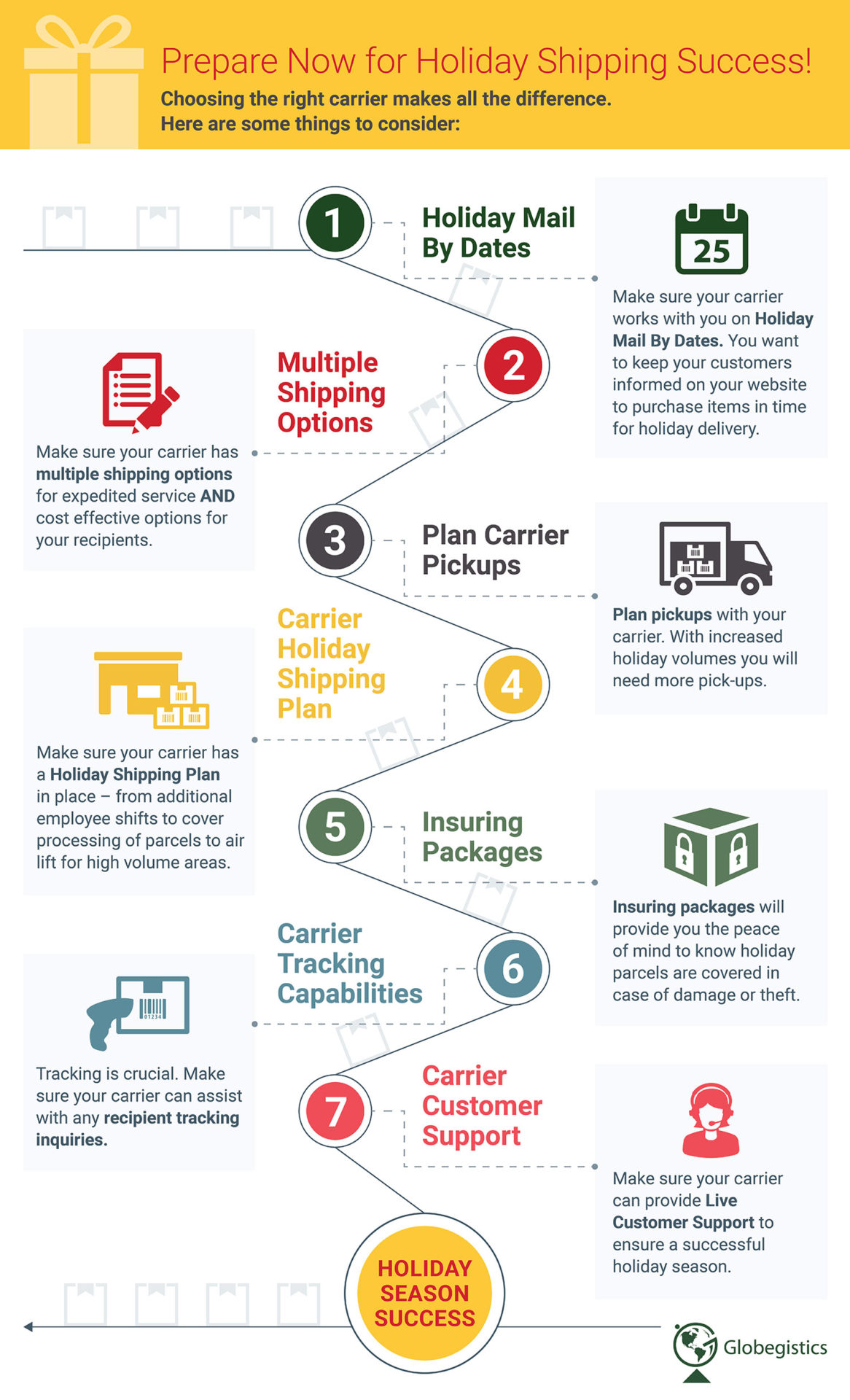 Prepare Now for Holiday Shipping Success!

Choosing the right carrier makes all the difference.
Here are some things to consider:

1

Holiday Mail By Dates

25

Make sure your carrier works with you on Holiday Mail By Dates. You want to keep your customers informed on your website to purchase items in time for holiday delivery.

2

Multiple Shipping Options

Make sure your carrier has multiple shipping options for expedited service AND cost effective options for your recipients.

3

Plan Carrier Pickups

Plan pickups with your carrier. With increased holiday volumes you will need more pick-ups.

4

Carrier Holiday Shipping Plan

Make sure your carrier has a Holiday Shipping Plan in place – from additional employee shifts to cover processing of parcels to air lift for high volume areas.

5

Insuring Packages

Insuring packages will provide you the peace of mind to know holiday parcels are covered in case of damage or theft.

6

Carrier Tracking Capabilities

01234

Tracking is crucial. Make sure your carrier can assist with any recipient tracking inquiries.

7

Carrier Customer Support

Make sure your carrier can provide Live Customer Support to ensure a successful holiday season.

HOLIDAY SEASON SUCCESS

Globegistics